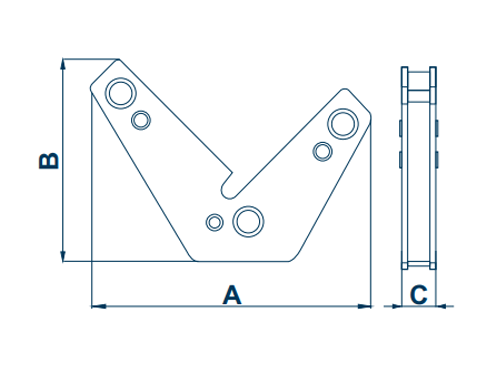 B
A
C